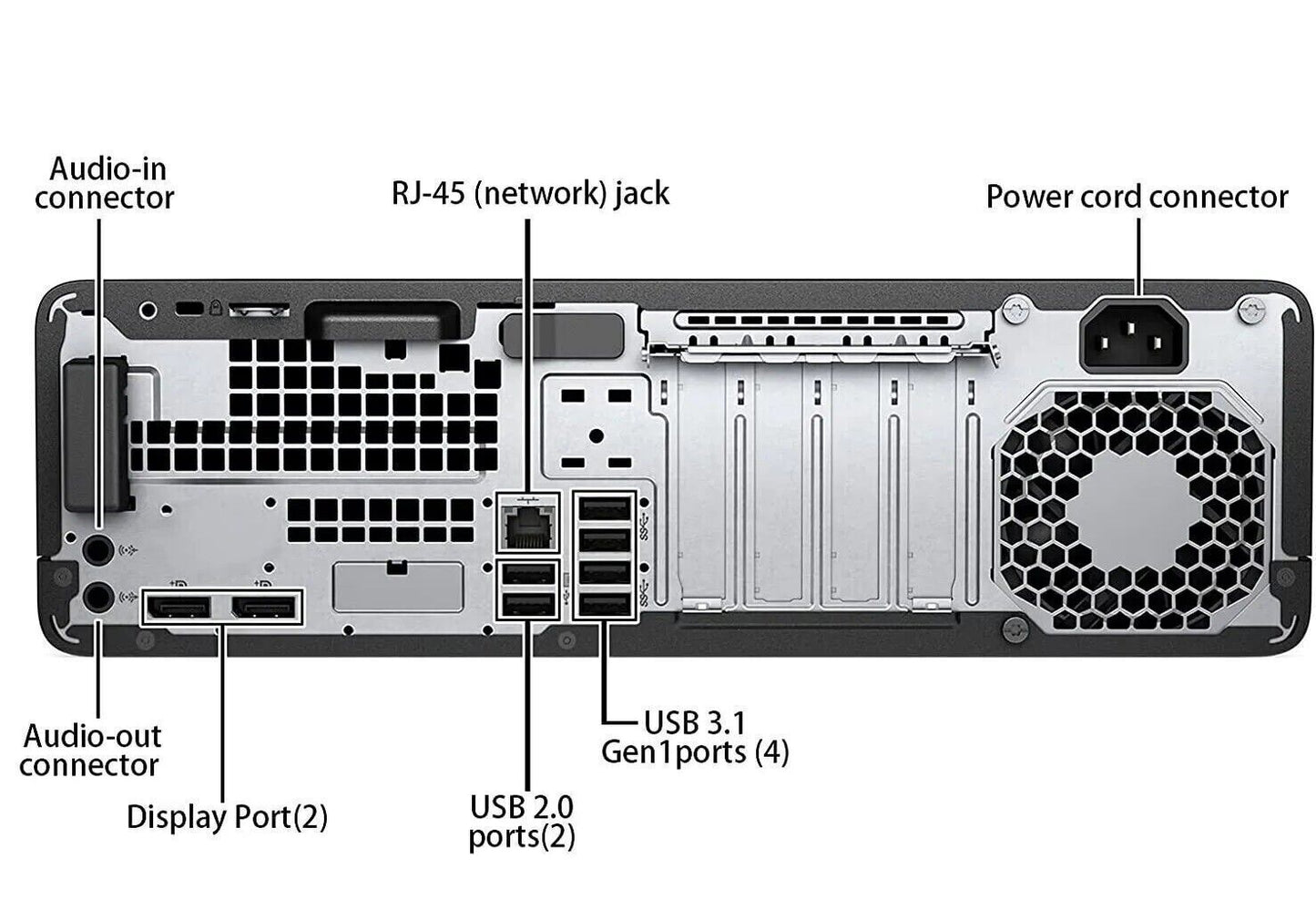 Audio-in connector

RJ-45 (network) jack

Power cord connector

Audio-out connector

Display Port(2)

USB 2.0 ports(2)

USB 3.1 Gen1ports (4)